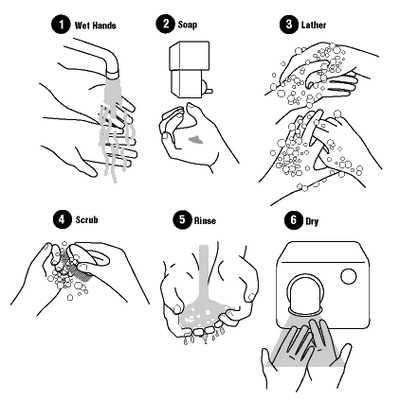 1 Wet Hands

2 Soap

3 Lather

4 Scrub

5 Rinse

6 Dry